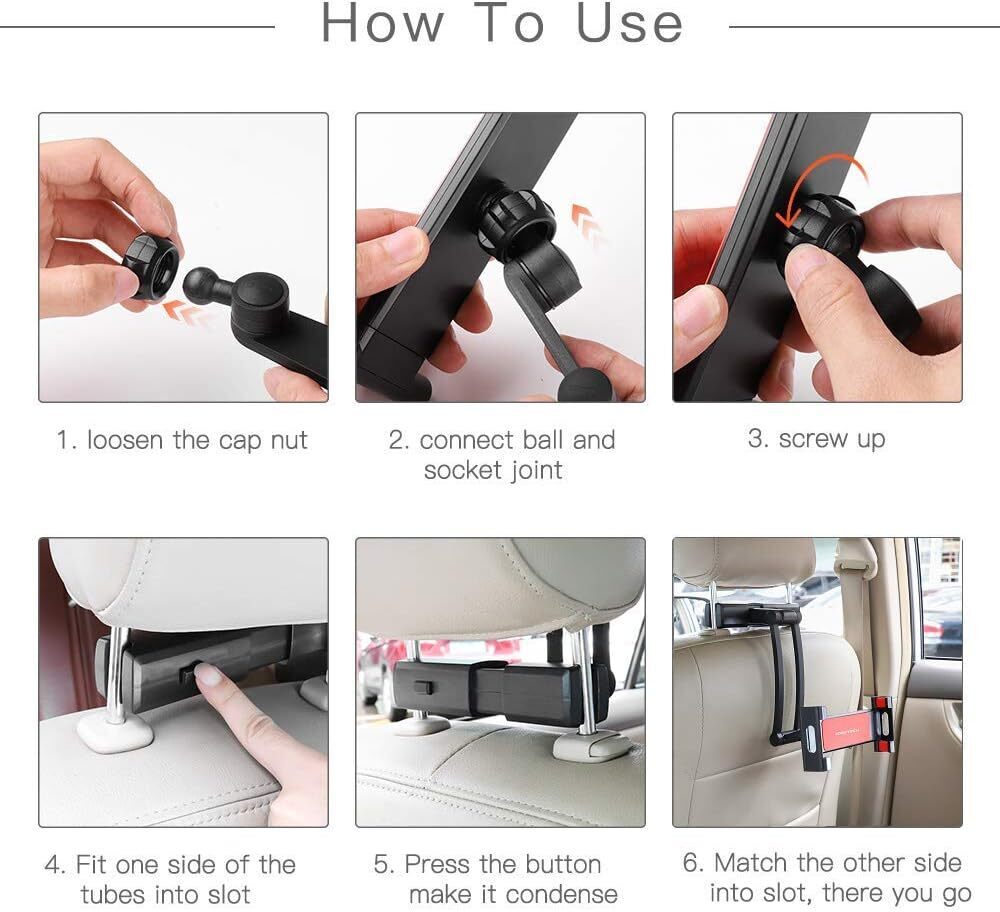 How To Use

1. loosen the cap nut

2. connect ball and socket joint

3. screw up

4. Fit one side of the tubes into slot

5. Press the button make it condense

6. Match the other side into slot, there you go